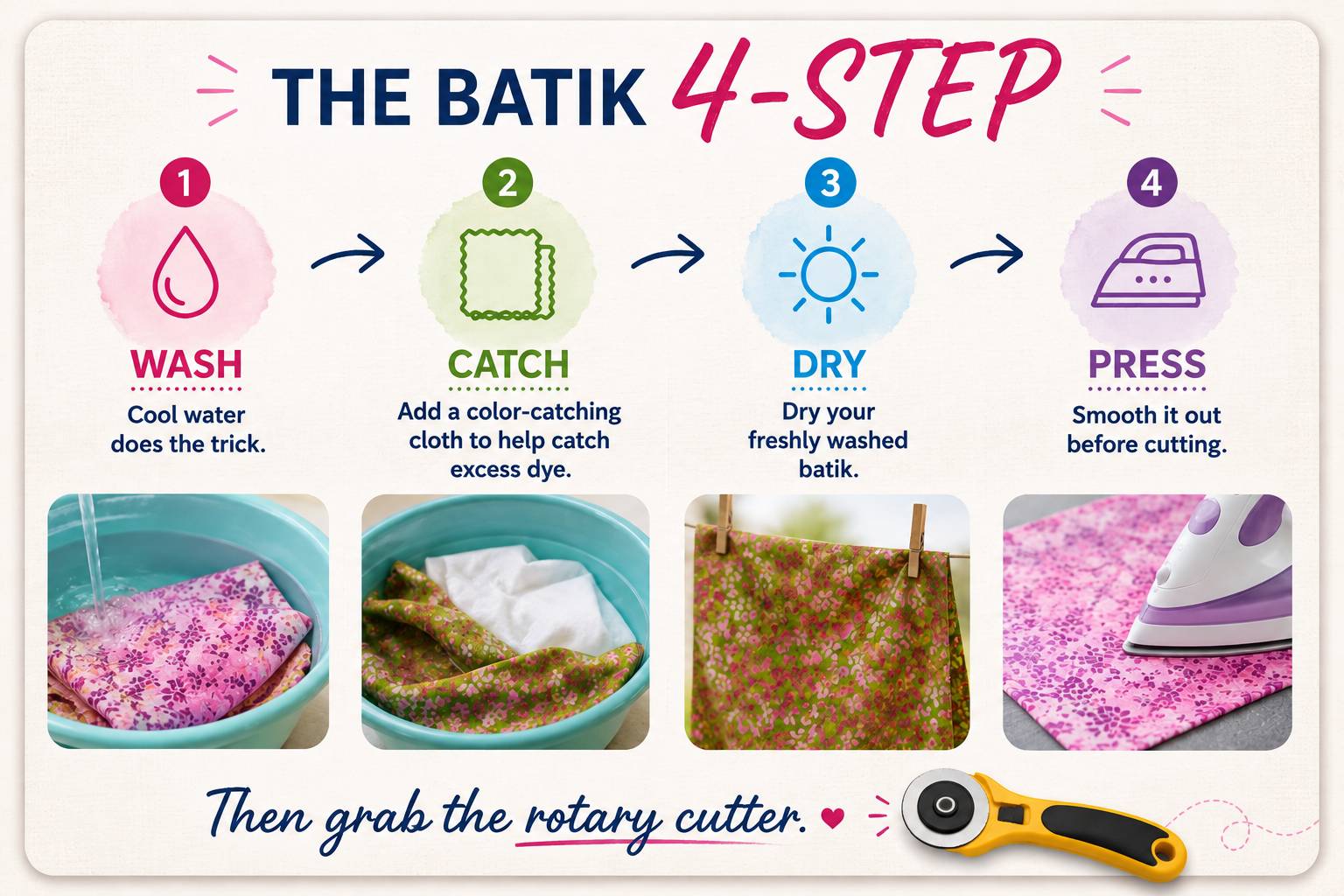 THE BATIK 4-STEP

1
WASH
Cool water does the trick.

2
CATCH
Add a color-catching cloth to help catch excess dye.

3
DRY
Dry your freshly washed batik.

4
PRESS
Smooth it out before cutting.

Then grab the rotary cutter.